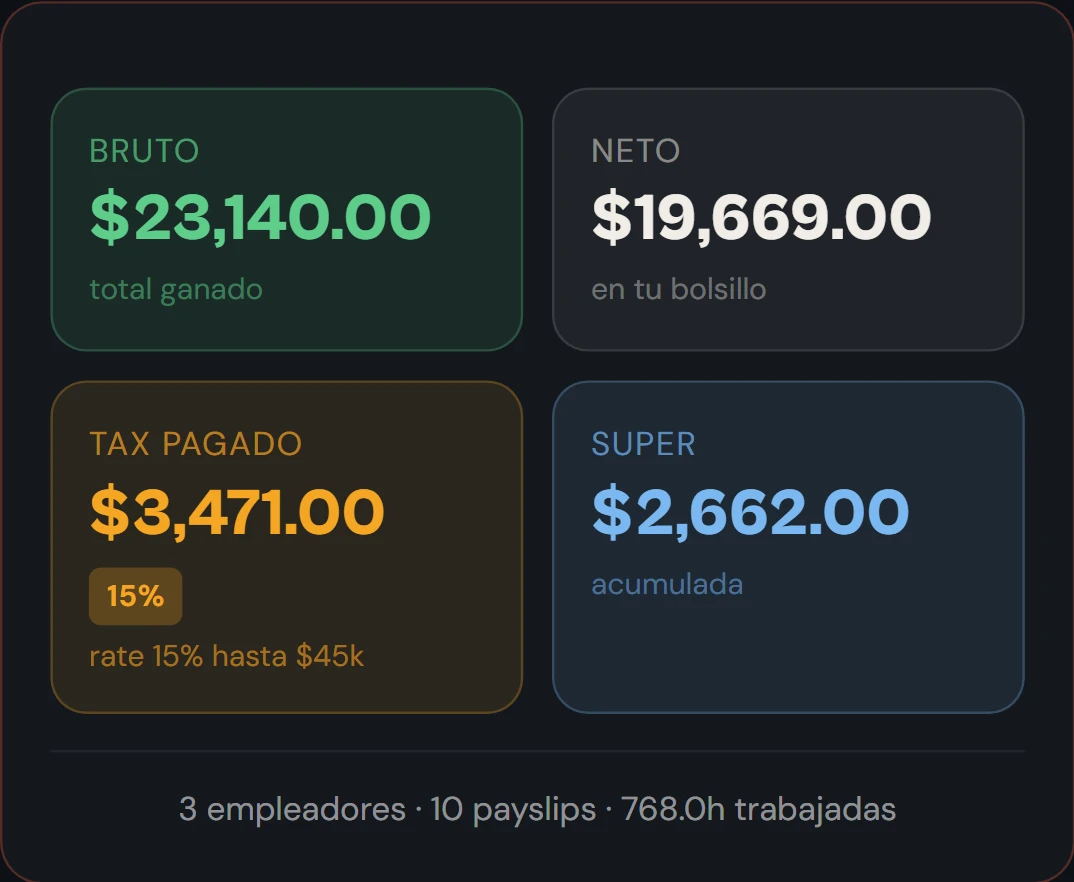 BRUTO
$23,140.00
total ganado

NETO
$19,669.00
en tu bolsillo

TAX PAGADO
$3,471.00
15%
rate 15% hasta $45k

SUPER
$2,662.00
acumulada

3 empleadores · 10 payslips · 768.0h trabajadas